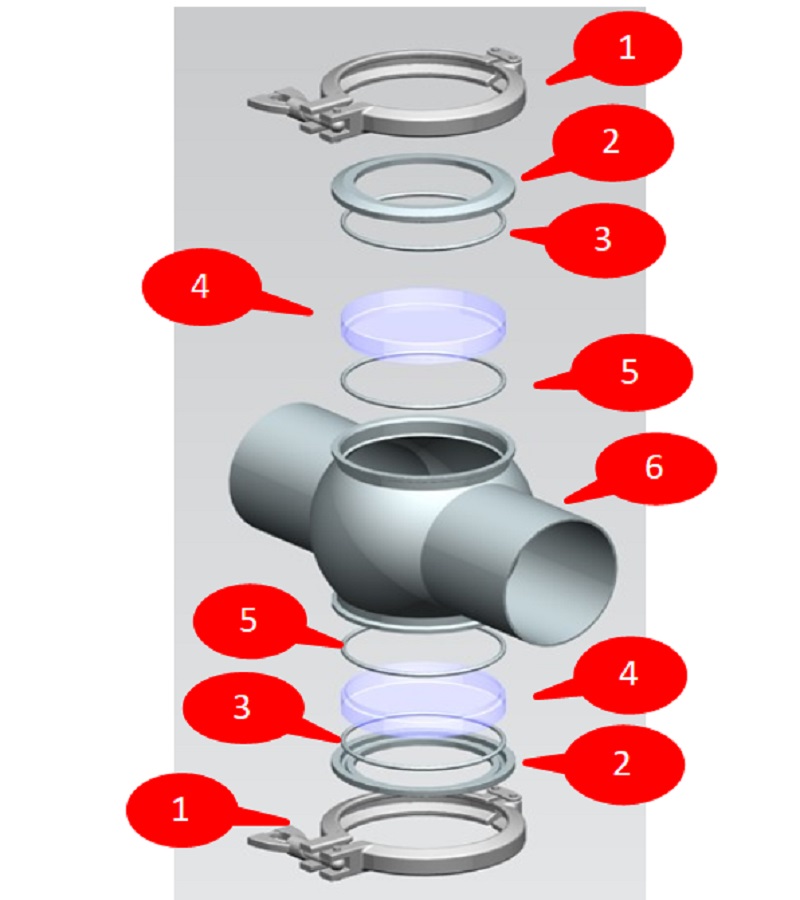 1
2
3
4
5
6
5
4
3
2
1