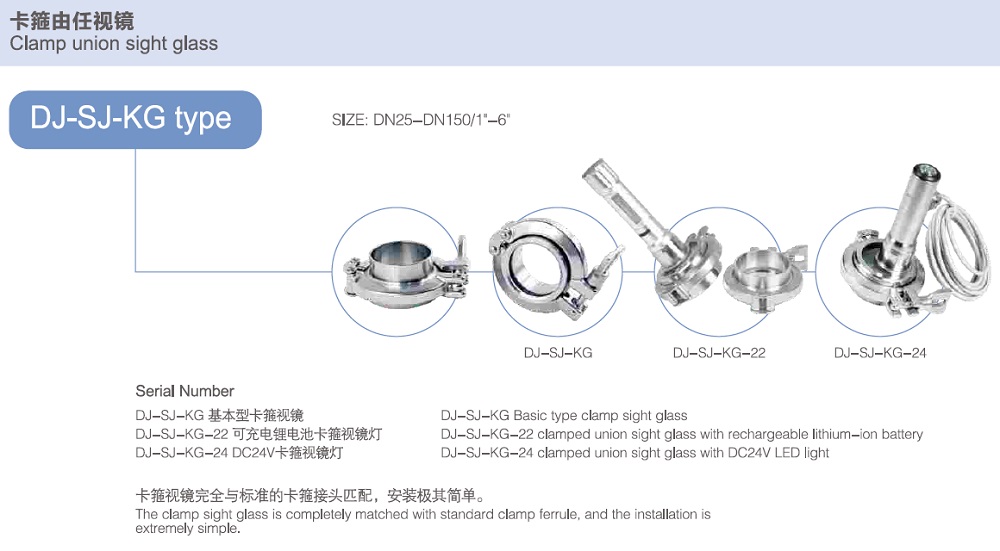 卡箍由任视镜
Clamp union sight glass

DJ-SJ-KG type

SIZE: DN25–DN150/1"–6"

DJ–SJ–KG

DJ–SJ–KG–22

DJ–SJ–KG–24

Serial Number

DJ–SJ–KG 基本型卡箍视镜
DJ–SJ–KG–22 可充电锂电池卡箍视镜灯
DJ–SJ–KG–24 DC24V卡箍视镜灯

DJ–SJ–KG Basic type clamp sight glass
DJ–SJ–KG–22 clamped union sight glass with rechargeable lithium–ion battery
DJ–SJ–KG–24 clamped union sight glass with DC24V LED light

卡箍视镜完全与标准的卡箍接头匹配，安装极其简单。
The clamp sight glass is completely matched with standard clamp ferrule, and the installation is extremely simple.