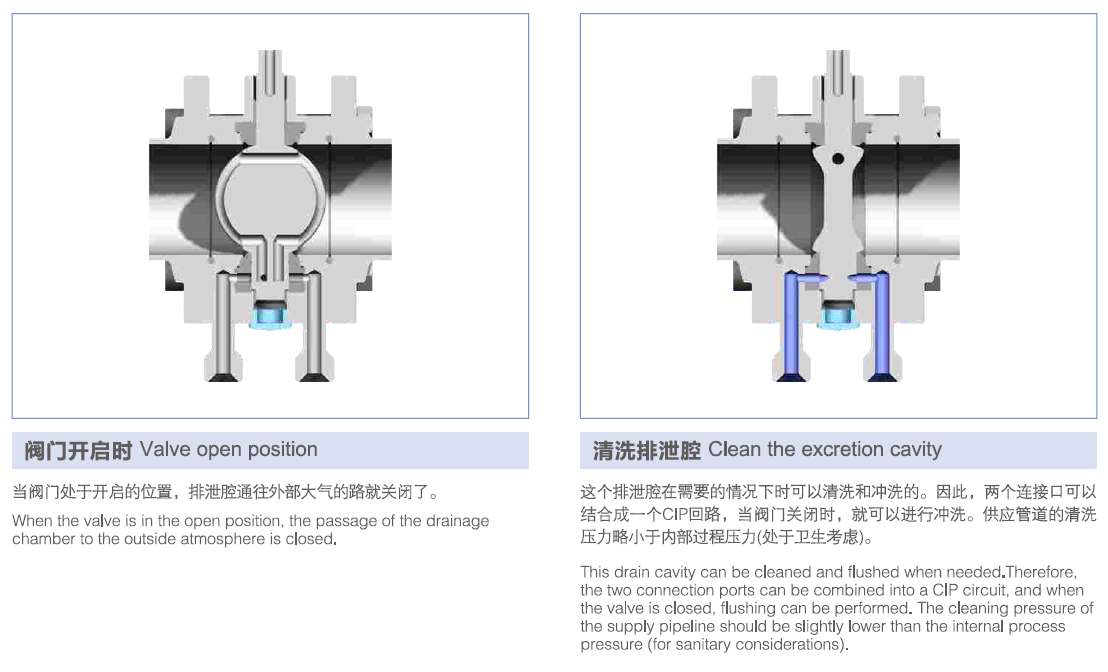 阀门开启时 Valve open position

当阀门处于开启的位置，排泄腔通往外部大气的路就关闭了。

When the valve is in the open position, the passage of the drainage chamber to the outside atmosphere is closed.

清洗排泄腔 Clean the excretion cavity

这个排泄腔在需要的情况下时可以清洗和冲洗的。因此，两个连接口可以结合成一个CIP回路，当阀门关闭时，就可以进行冲洗。供应管道的清洗压力略小于内部过程压力(处于卫生考虑)。

This drain cavity can be cleaned and flushed when needed.Therefore, the two connection ports can be combined into a CIP circuit, and when the valve is closed, flushing can be performed. The cleaning pressure of the supply pipeline should be slightly lower than the internal process pressure (for sanitary considerations).