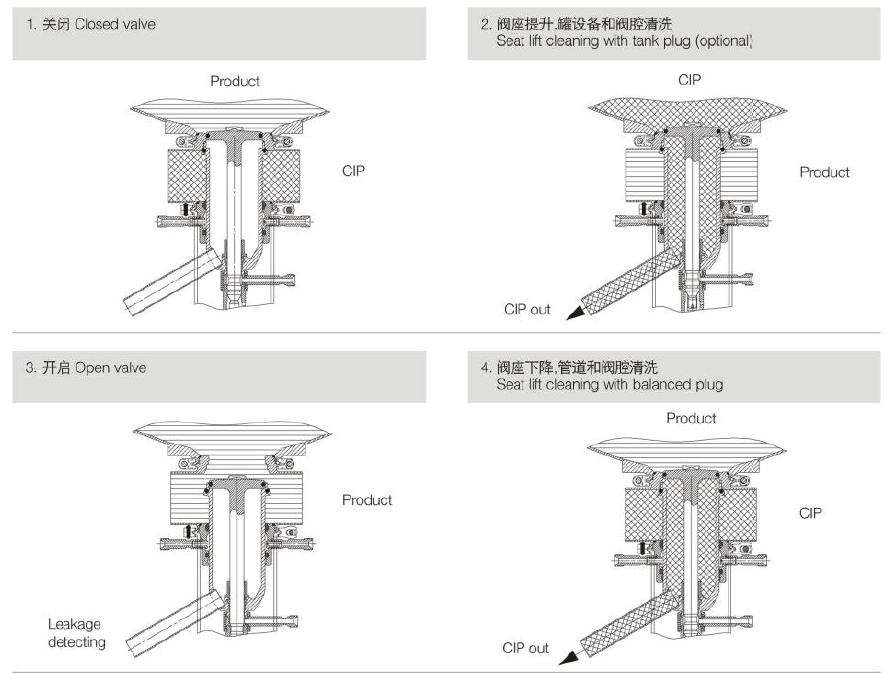 1. 关闭 Closed valve

Product

CIP

2. 阀座提升,罐设备和阀腔清洗
Seat lift cleaning with tank plug (optional)

CIP

Product

CIP out

3. 开启 Open valve

Product

Leakage detecting

4. 阀座下降,管道和阀腔清洗
Seat lift cleaning with balanced plug

Product

CIP

CIP out