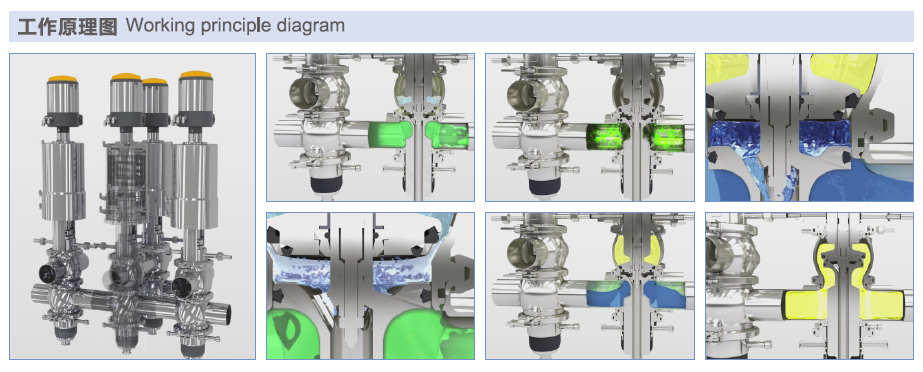 工作原理图 Working principle diagram